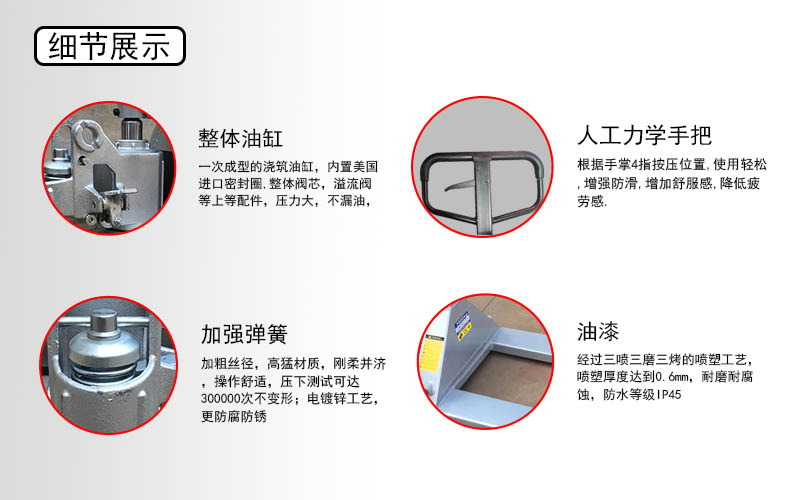 细节展示

整体油缸

一次成型的浇筑油缸，内置美国进口密封圈，整体阀芯，溢流阀等上等配件，压力大，不漏油，

人工力学手把

根据手掌4指按压位置，使用轻松，增强防滑，增加舒服感，降低疲劳感.

加强弹簧

加粗丝径，高猛材质，刚柔并济，操作舒适，压下测试可达300000次不变形；电镀锌工艺，更防腐防锈

油漆

经过三喷三磨三烤的喷塑工艺，喷塑厚度达到0.6mm，耐磨耐腐蚀，防水等级IP45